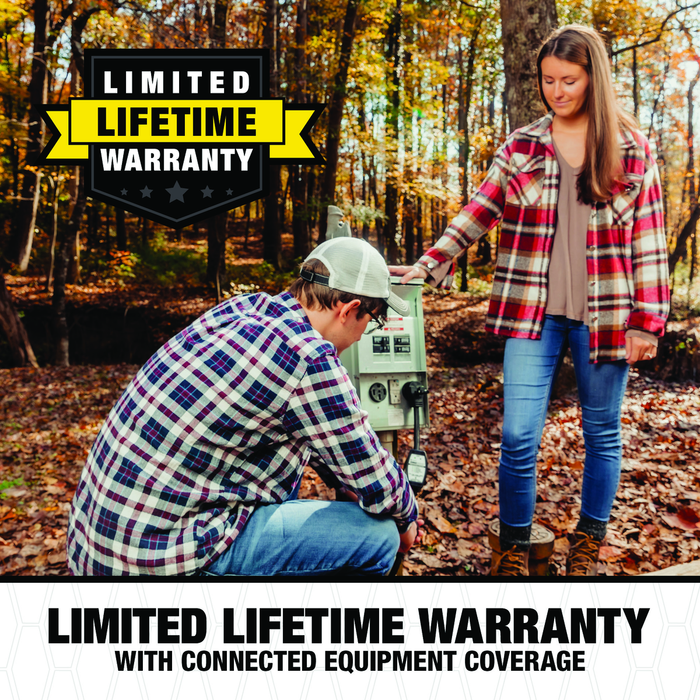 LIMITED
LIFETIME
WARRANTY

LIMITED LIFETIME WARRANTY
WITH CONNECTED EQUIPMENT COVERAGE