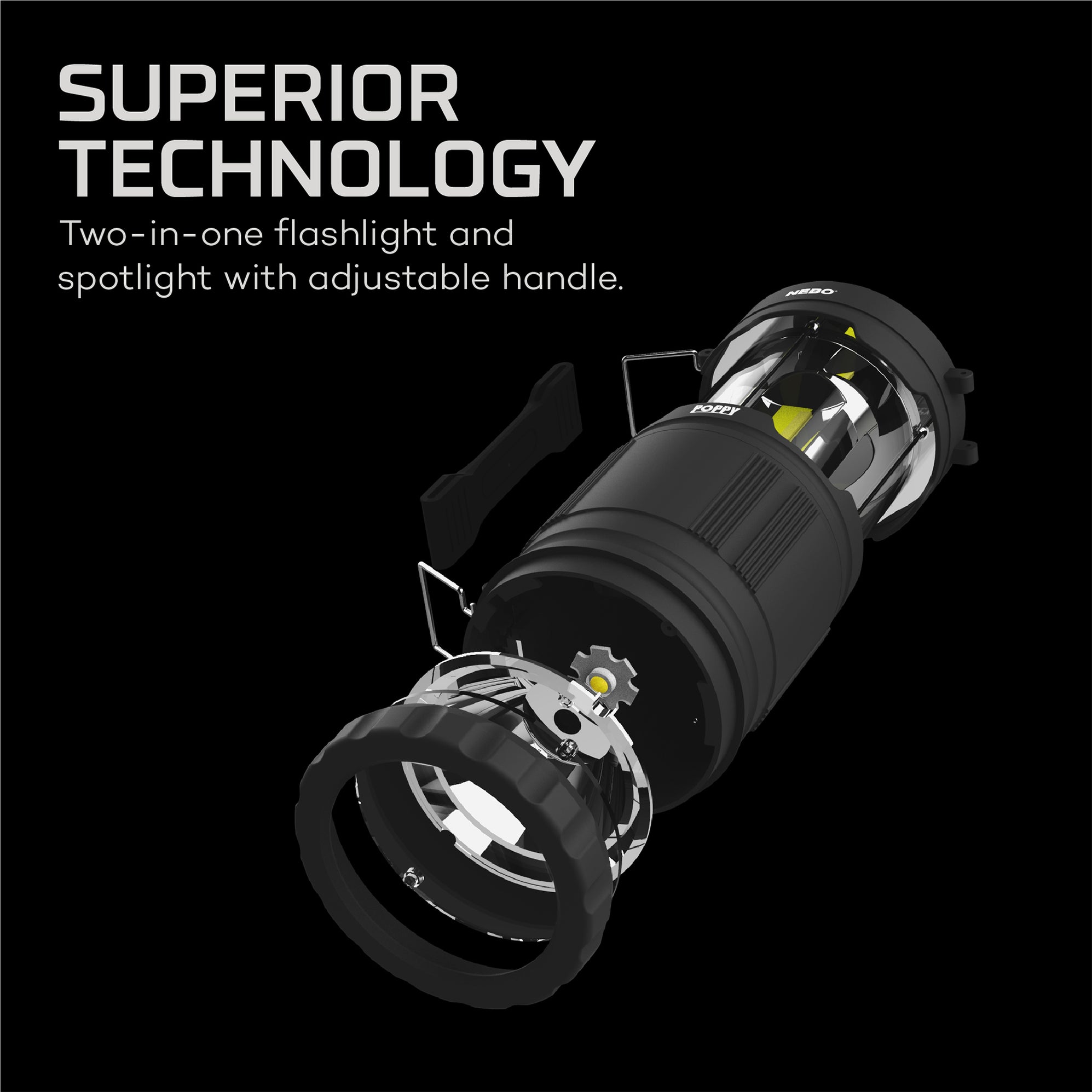 SUPERIOR TECHNOLOGY

Two-in-one flashlight and spotlight with adjustable handle.

NEBO

POPPY