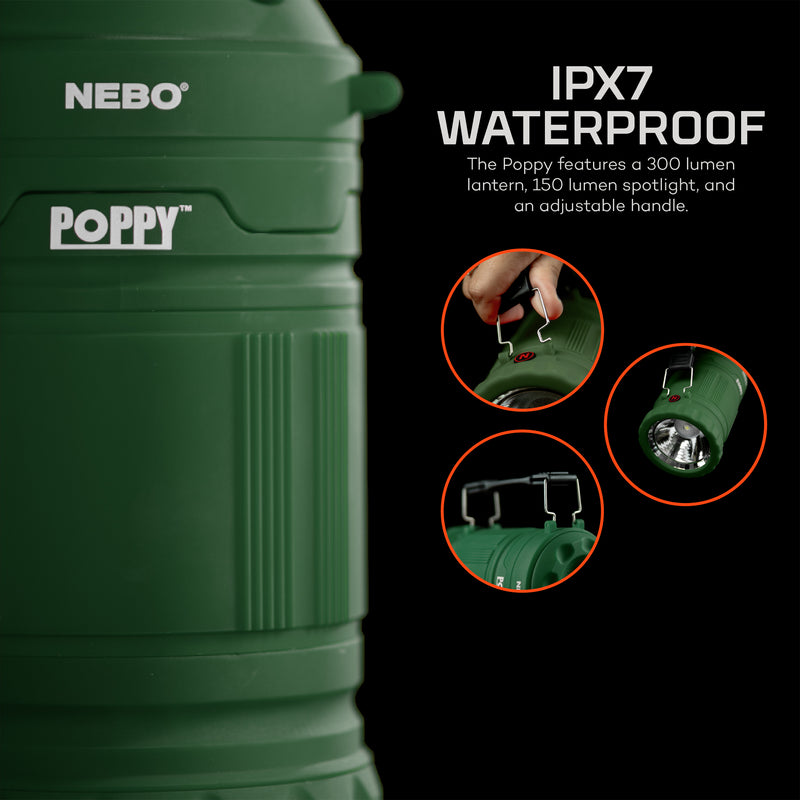 NEBO®

POPPY™

IPX7 WATERPROOF

The Poppy features a 300 lumen lantern, 150 lumen spotlight, and an adjustable handle.